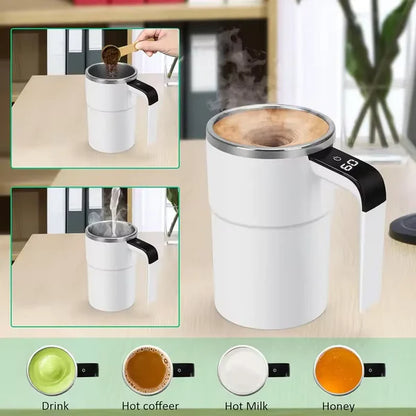 60

Drink Hot coffeer Hot Milk Honey